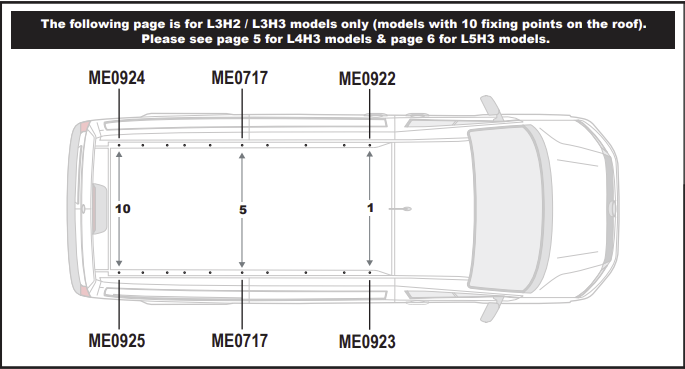 The following page is for L3H2 / L3H3 models only (models with 10 fixing points on the roof).
Please see page 5 for L4H3 models & page 6 for L5H3 models.

ME0924
ME0717
ME0922

10
5
1

ME0925
ME0717
ME0923