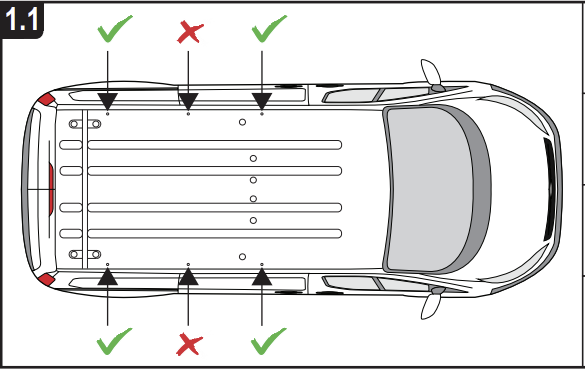 1.1