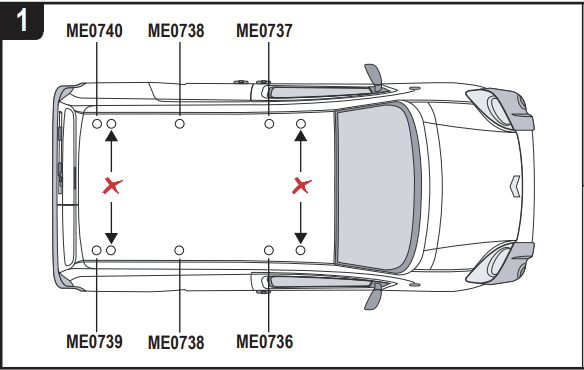 1

ME0740 ME0738 ME0737

ME0739 ME0738 ME0736