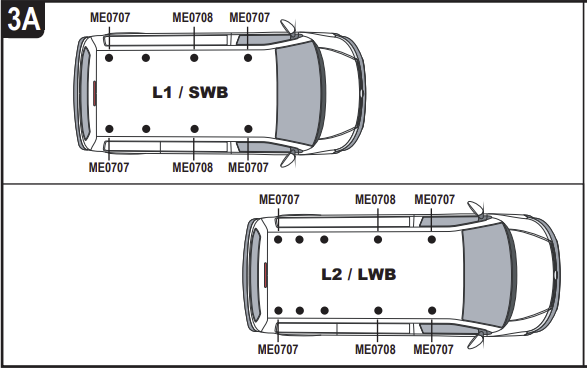 3A

ME0707 ME0708 ME0707

L1 / SWB

ME0707 ME0708 ME0707

ME0707 ME0708 ME0707

L2 / LWB

ME0707 ME0708 ME0707