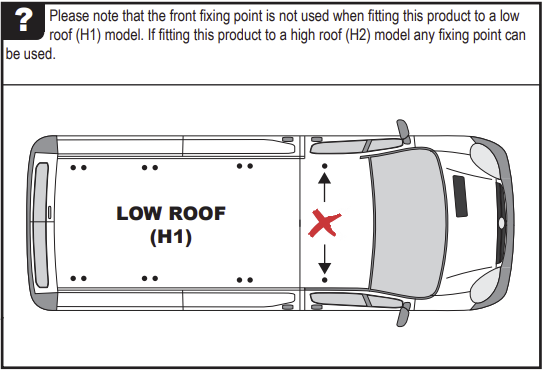 ?

Please note that the front fixing point is not used when fitting this product to a low roof (H1) model. If fitting this product to a high roof (H2) model any fixing point can be used.

LOW ROOF
(H1)