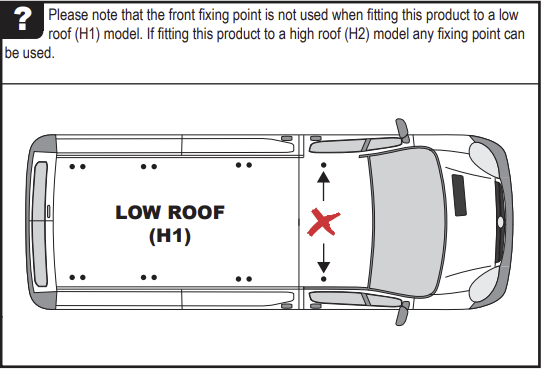 ?

Please note that the front fixing point is not used when fitting this product to a low roof (H1) model. If fitting this product to a high roof (H2) model any fixing point can be used.

LOW ROOF
(H1)